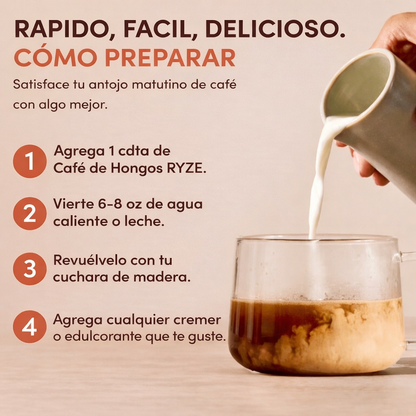 RAPIDO, FACIL, DELICIOSO.
CÓMO PREPARAR

Satisface tu antojo matutino de café con algo mejor.

1 Agrega 1 cdta de Café de Hongos RYZE.

2 Vierte 6-8 oz de agua caliente o leche.

3 Revuélvelo con tu cuchara de madera.

4 Agrega cualquier cremer o edulcorante que te guste.